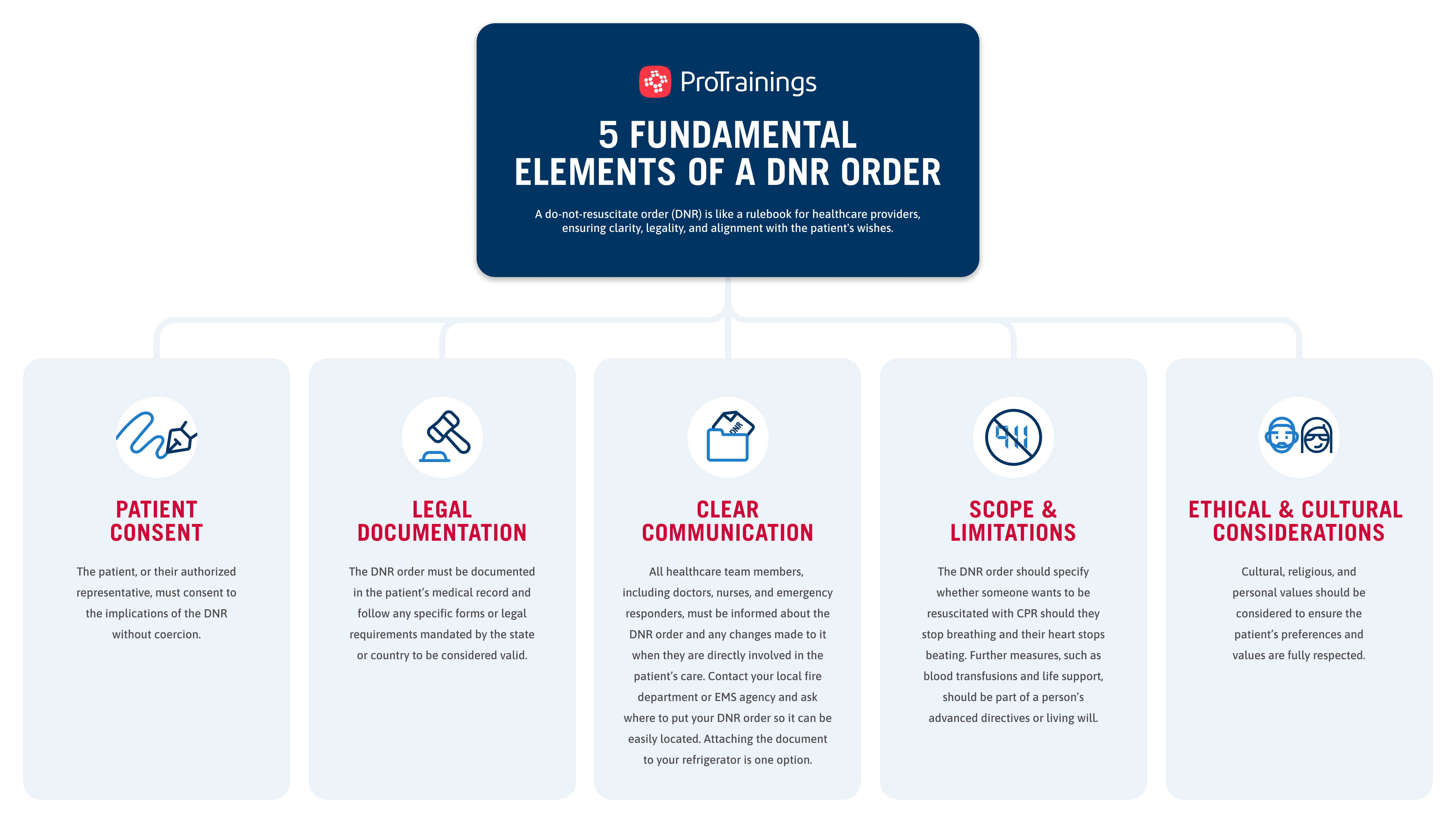 ProTrainings

5 FUNDAMENTAL ELEMENTS OF A DNR ORDER

A do-not-resuscitate order (DNR) is like a rulebook for healthcare providers, ensuring clarity, legality, and alignment with the patient's wishes.

PATIENT CONSENT

The patient, or their authorized representative, must consent to the implications of the DNR without coercion.

LEGAL DOCUMENTATION

The DNR order must be documented in the patient's medical record and follow any specific forms or legal requirements mandated by the state or country to be considered valid.

DNR

CLEAR COMMUNICATION

All healthcare team members, including doctors, nurses, and emergency responders, must be informed about the DNR order and any changes made to it when they are directly involved in the patient's care. Contact your local fire department or EMS agency and ask where to put your DNR order so it can be easily located. Attaching the document to your refrigerator is one option.

SCOPE & LIMITATIONS

The DNR order should specify whether someone wants to be resuscitated with CPR should they stop breathing and their heart stops beating. Further measures, such as blood transfusions and life support, should be part of a person's advanced directives or living will.

ETHICAL & CULTURAL CONSIDERATIONS

Cultural, religious, and personal values should be considered to ensure the patient's preferences and values are fully respected.