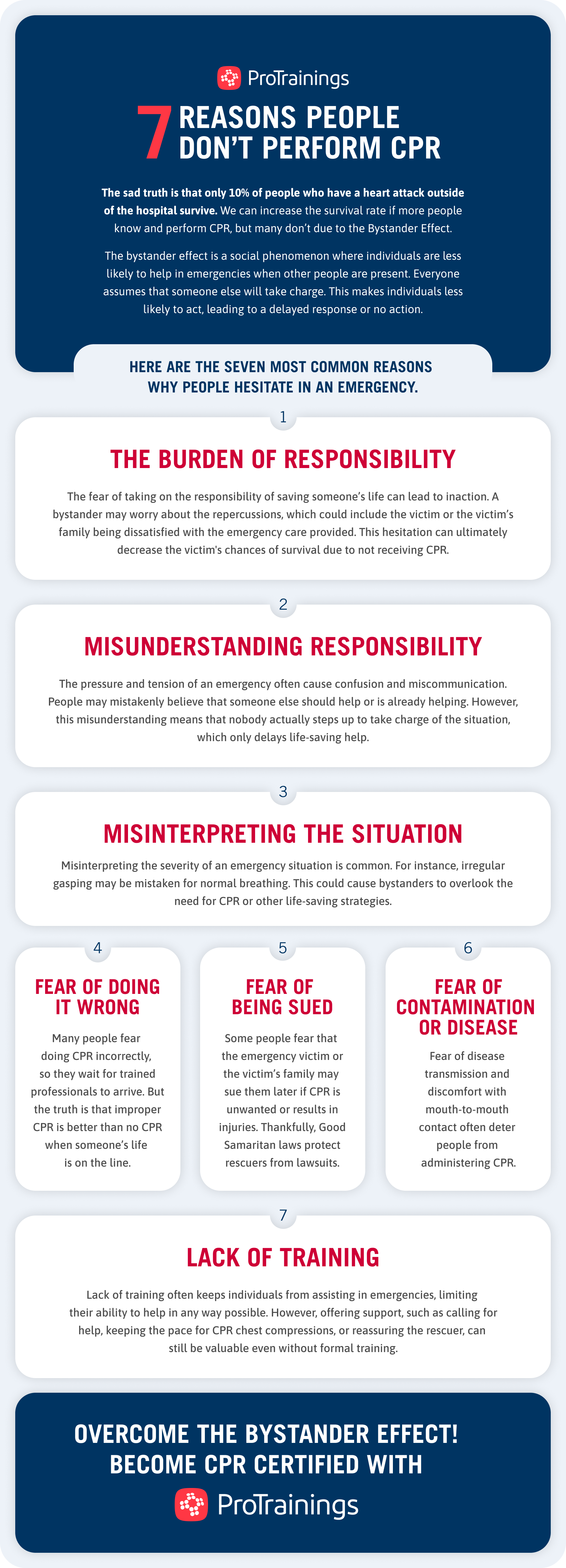 ProTrainings

7 REASONS PEOPLE DON'T PERFORM CPR

The sad truth is that only 10% of people who have a heart attack outside of the hospital survive. We can increase the survival rate if more people know and perform CPR, but many don't due to the Bystander Effect.

The bystander effect is a social phenomenon where individuals are less likely to help in emergencies when other people are present. Everyone assumes that someone else will take charge. This makes individuals less likely to act, leading to a delayed response or no action.

HERE ARE THE SEVEN MOST COMMON REASONS WHY PEOPLE HESITATE IN AN EMERGENCY.

1

THE BURDEN OF RESPONSIBILITY

The fear of taking on the responsibility of saving someone's life can lead to inaction. A bystander may worry about the repercussions, which could include the victim or the victim's family being dissatisfied with the emergency care provided. This hesitation can ultimately decrease the victim's chances of survival due to not receiving CPR.

2

MISUNDERSTANDING RESPONSIBILITY

The pressure and tension of an emergency often cause confusion and miscommunication. People may mistakenly believe that someone else should help or is already helping. However, this misunderstanding means that nobody actually steps up to take charge of the situation, which only delays life-saving help.

3

MISINTERPRETING THE SITUATION

Misinterpreting the severity of an emergency situation is common. For instance, irregular gasping may be mistaken for normal breathing. This could cause bystanders to overlook the need for CPR or other life-saving strategies.

4

FEAR OF DOING IT WRONG

Many people fear doing CPR incorrectly, so they wait for trained professionals to arrive. But the truth is that improper CPR is better than no CPR when someone's life is on the line.

5

FEAR OF BEING SUED

Some people fear that the emergency victim or the victim's family may sue them later if CPR is unwanted or results in injuries. Thankfully, Good Samaritan laws protect rescuers from lawsuits.

6

FEAR OF CONTAMINATION OR DISEASE

Fear of disease transmission and discomfort with mouth-to-mouth contact often deter people from administering CPR.

7

LACK OF TRAINING

Lack of training often keeps individuals from assisting in emergencies, limiting their ability to help in any way possible. However, offering support, such as calling for help, keeping the pace for CPR chest compressions, or reassuring the rescuer, can still be valuable even without formal training.

OVERCOME THE BYSTANDER EFFECT! BECOME CPR CERTIFIED WITH

ProTrainings