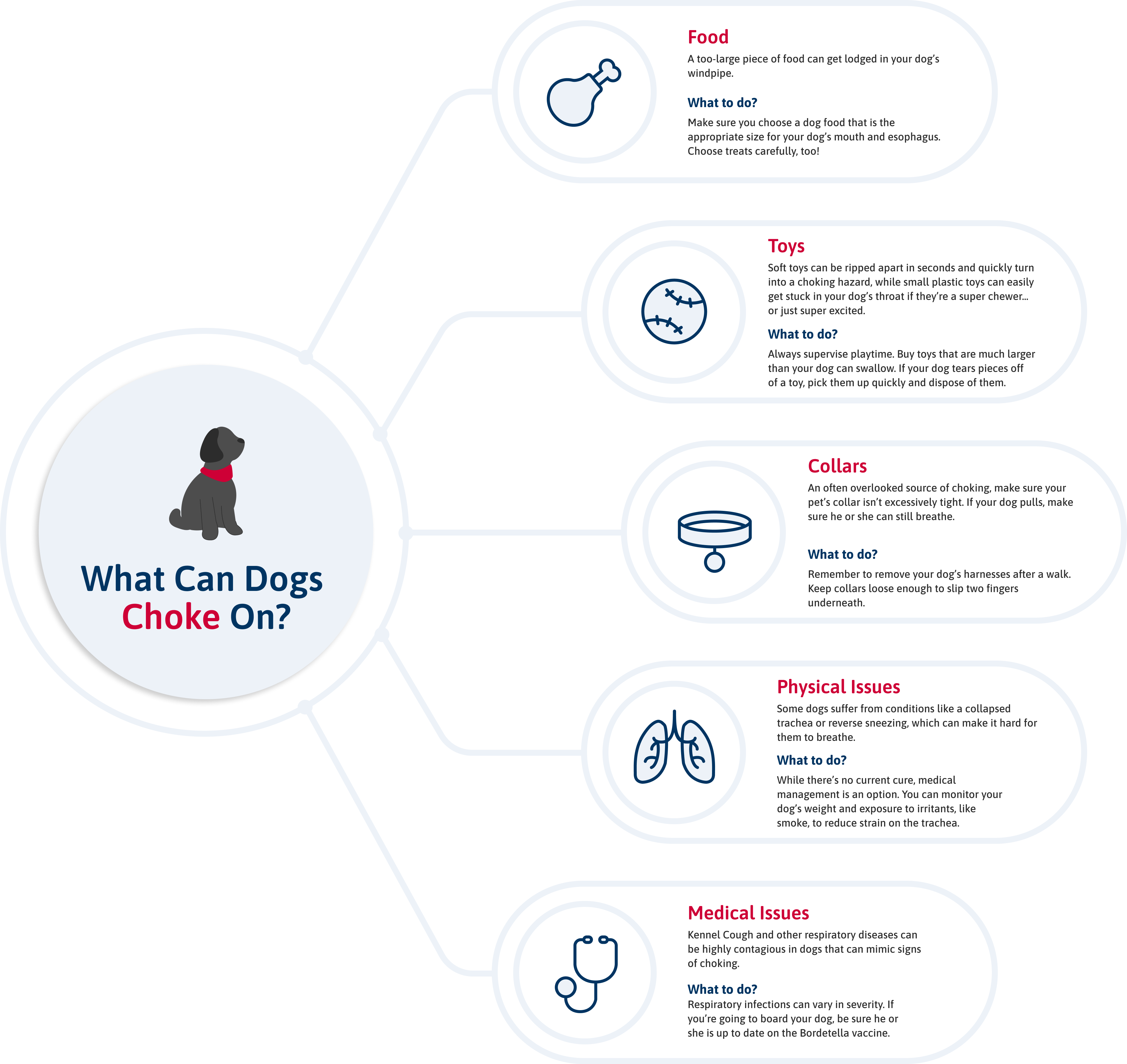 What Can Dogs Choke On?

Food
A too-large piece of food can get lodged in your dog's windpipe.

What to do?
Make sure you choose a dog food that is the appropriate size for your dog's mouth and esophagus. Choose treats carefully, too!

Toys
Soft toys can be ripped apart in seconds and quickly turn into a choking hazard, while small plastic toys can easily get stuck in your dog's throat if they're a super chewer... or just super excited.

What to do?
Always supervise playtime. Buy toys that are much larger than your dog can swallow. If your dog tears pieces off of a toy, pick them up quickly and dispose of them.

Collars
An often overlooked source of choking, make sure your pet's collar isn't excessively tight. If your dog pulls, make sure he or she can still breathe.

What to do?
Remember to remove your dog's harnesses after a walk. Keep collars loose enough to slip two fingers underneath.

Physical Issues
Some dogs suffer from conditions like a collapsed trachea or reverse sneezing, which can make it hard for them to breathe.

What to do?
While there's no current cure, medical management is an option. You can monitor your dog's weight and exposure to irritants, like smoke, to reduce strain on the trachea.

Medical Issues
Kennel Cough and other respiratory diseases can be highly contagious in dogs that can mimic signs of choking.

What to do?
Respiratory infections can vary in severity. If you're going to board your dog, be sure he or she is up to date on the Bordetella vaccine.